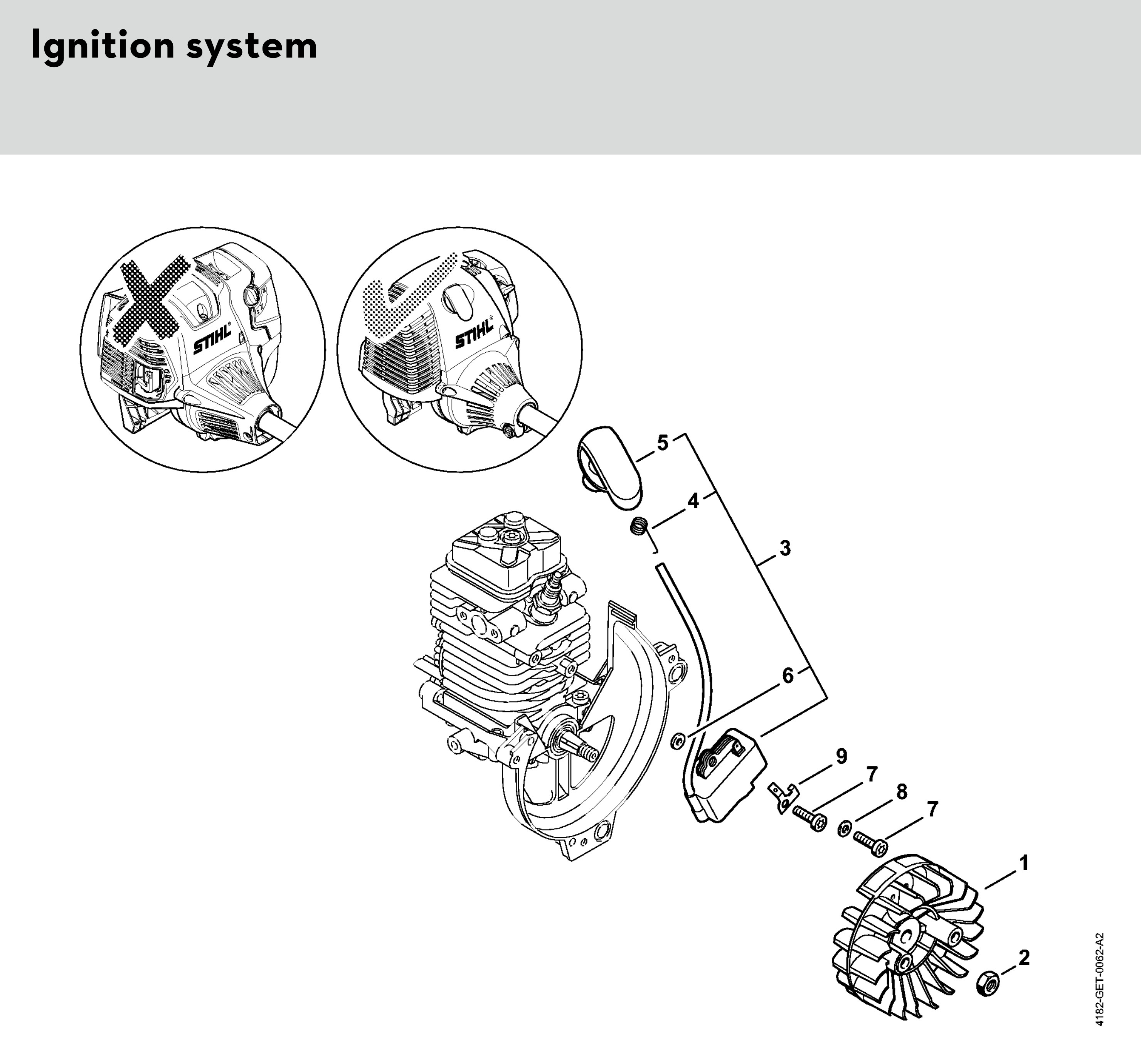 Ignition system

STIHL

STIHL

5

4

3

6

9

7

8

7

1

2

4182-GET-0062-A2